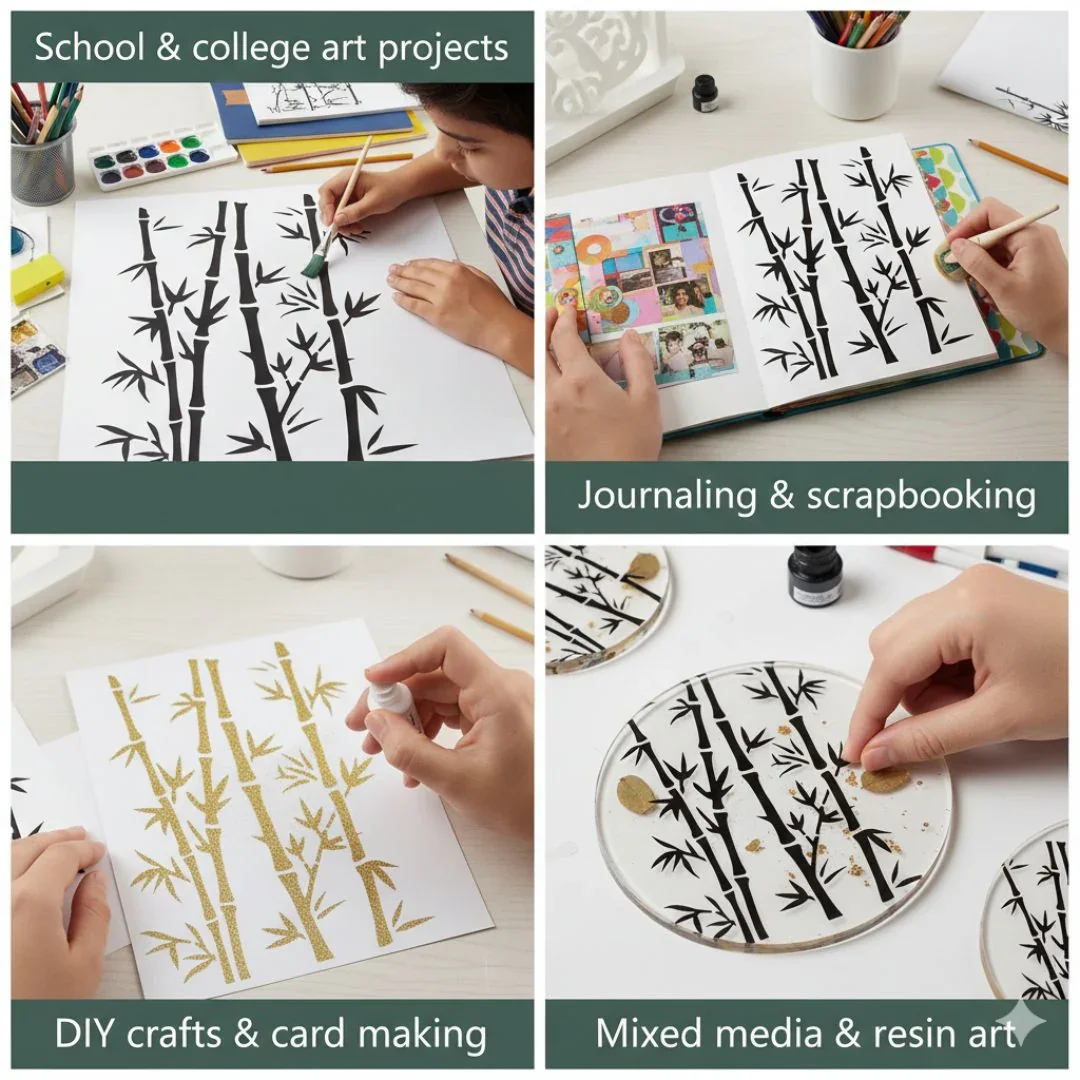 School & college art projects

Journaling & scrapbooking

DIY crafts & card making

Mixed media & resin art