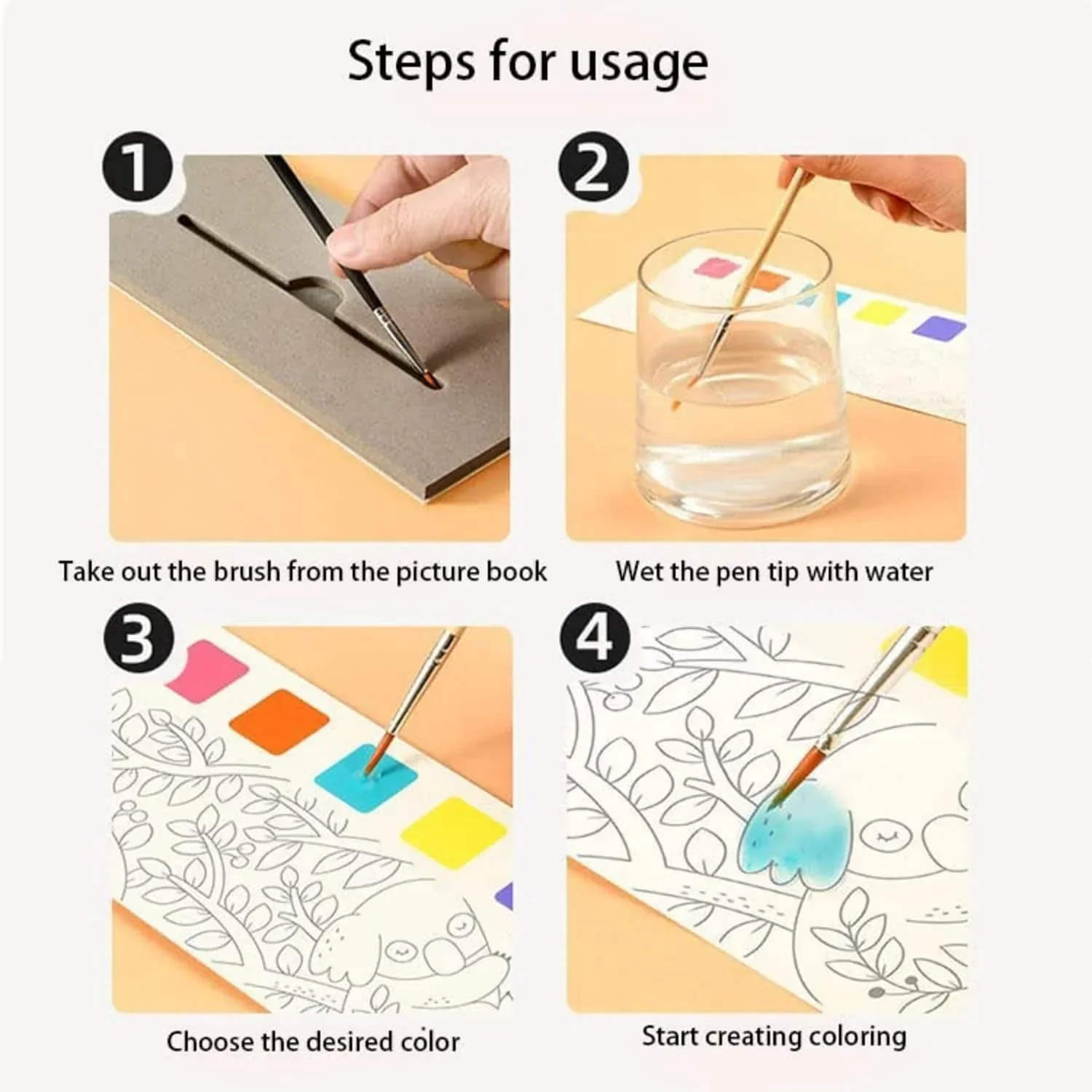 Steps for usage

1

Take out the brush from the picture book

2

Wet the pen tip with water

3

Choose the desired color

4

Start creating coloring